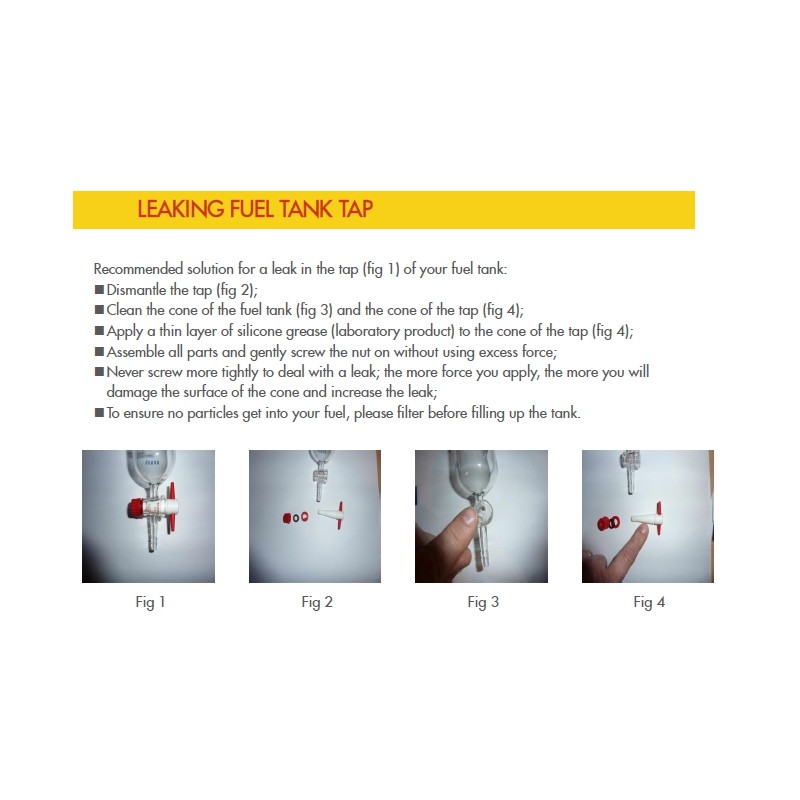 LEAKING FUEL TANK TAP

Recommended solution for a leak in the tap (fig 1) of your fuel tank:
■ Dismantle the tap (fig 2);
■ Clean the cone of the fuel tank (fig 3) and the cone of the tap (fig 4);
■ Apply a thin layer of silicone grease (laboratory product) to the cone of the tap (fig 4);
■ Assemble all parts and gently screw the nut on without using excess force;
■ Never screw more tightly to deal with a leak; the more force you apply, the more you will damage the surface of the cone and increase the leak;
■ To ensure no particles get into your fuel, please filter before filling up the tank.

Fig 1

Fig 2

Fig 3

Fig 4