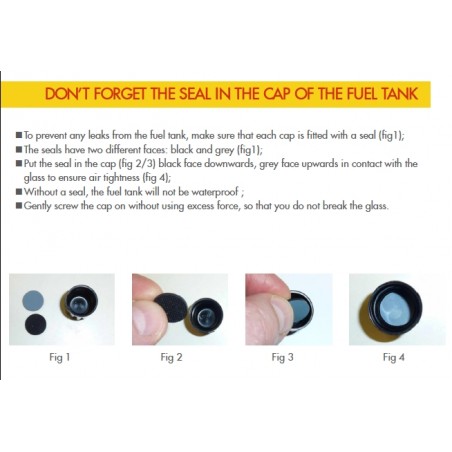 DON'T FORGET THE SEAL IN THE CAP OF THE FUEL TANK

■ To prevent any leaks from the fuel tank, make sure that each cap is fitted with a seal (fig1);
■ The seals have two different faces: black and grey (fig1);
■ Put the seal in the cap (fig 2/3) black face downwards, grey face upwards in contact with the glass to ensure air tightness (fig 4);
■ Without a seal, the fuel tank will not be waterproof ;
■ Gently screw the cap on without using excess force, so that you do not break the glass.

Fig 1

Fig 2

Fig 3

Fig 4