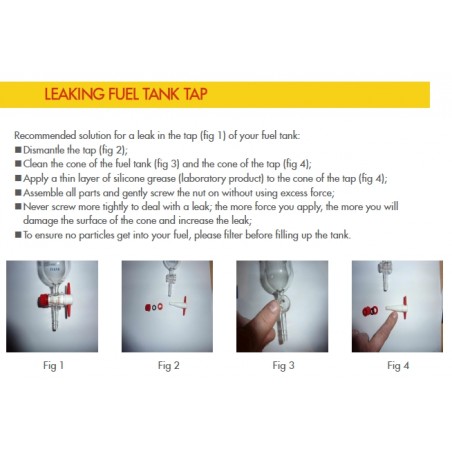 LEAKING FUEL TANK TAP

Recommended solution for a leak in the tap (fig 1) of your fuel tank:
■ Dismantle the tap (fig 2);
■ Clean the cone of the fuel tank (fig 3) and the cone of the tap (fig 4);
■ Apply a thin layer of silicone grease (laboratory product) to the cone of the tap (fig 4);
■ Assemble all parts and gently screw the nut on without using excess force;
■ Never screw more tightly to deal with a leak; the more force you apply, the more you will damage the surface of the cone and increase the leak;
■ To ensure no particles get into your fuel, please filter before filling up the tank.

Fig 1

Fig 2

Fig 3

Fig 4